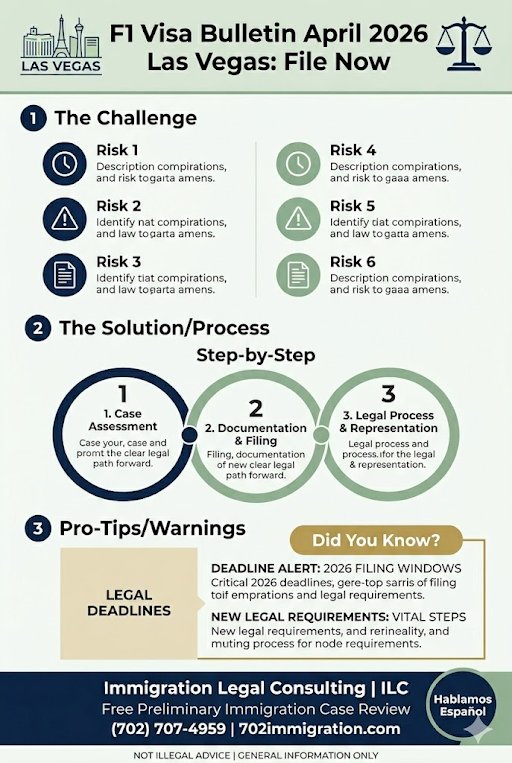 LAS VEGAS

F1 Visa Bulletin April 2026 Las Vegas: File Now

1 The Challenge

Risk 1
Description compirations, and risk togarta amens.

Risk 2
Identify nat compirations, and law togarta amens.

Risk 3
Identify tiat compirations, and law togarta amens.

Risk 4
Description compirations, and risk to gaaa amens.

Risk 5
Identify tiat compirations, and law togatta amens.

Risk 6
Description compirations, and risk to gaaa amens.

2 The Solution/Process

Step-by-Step

1
1. Case Assessment
Case your, case and promt the clear legal path forward.

2
2. Documentation & Filing
Filing, documentation of new clear legal path forward.

3
3. Legal Process & Representation
Legal process and process.ifor the legal & representation.

3 Pro-Tips/Warnings

Did You Know?

LEGAL DEADLINES

DEADLINE ALERT: 2026 FILING WINDOWS
Critical 2026 deadlines, gere-top sarris of filing toif emprations and legal requirements.

NEW LEGAL REQUIREMENTS: VITAL STEPS
New legal requirements, and rerineality, and muting process for node requirements.

Immigration Legal Consulting | ILC
Free Preliminary Immigration Case Review
(702) 707-4959 | 702immigration.com

Hablamos Español

NOT ILLEGAL ADVICE | GENERAL INFORMATION ONLY